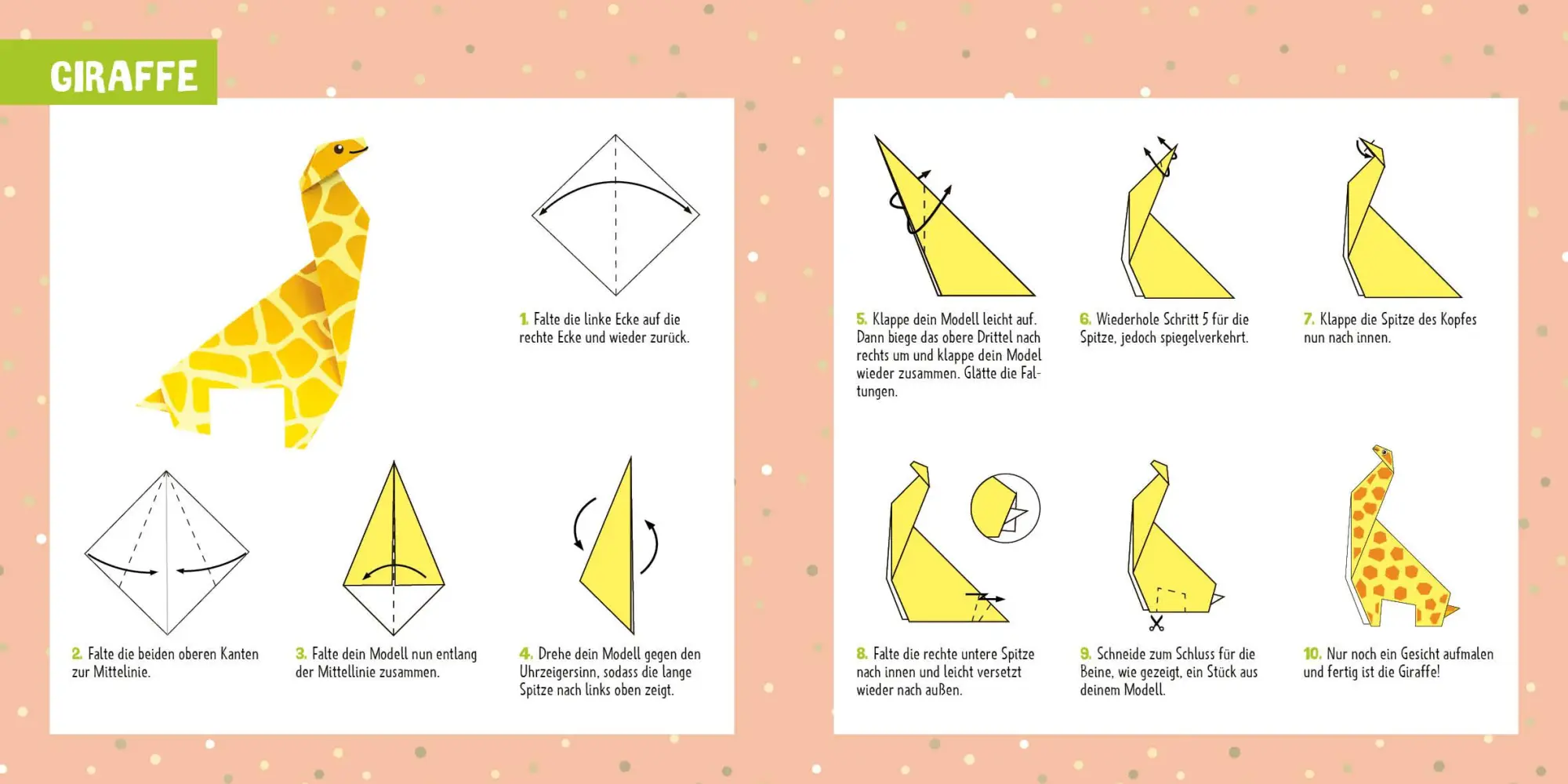 GIRAFFE

1. Falte die linke Ecke auf die rechte Ecke und wieder zurück.

2. Falte die beiden oberen Kanten zur Mittelinie.

3. Falte dein Modell nun entlang der Mittellinie zusammen.

4. Drehe dein Modell gegen den Uhrzeigersinn, sodass die lange Spitze nach links oben zeigt.

5. Klappe dein Modell leicht auf. Dann biege das obere Drittel nach rechts um und klappe dein Model wieder zusammen. Glätte die Faltungen.

6. Wiederhole Schritt 5 für die Spitze, jedoch spiegelverkehrt.

7. Klappe die Spitze des Kopfes nun nach innen.

8. Falte die rechte untere Spitze nach innen und leicht versetzt wieder nach außen.

9. Schneide zum Schluss für die Beine, wie gezeigt, ein Stück aus deinem Modell.

10. Nur noch ein Gesicht aufmalen und fertig ist die Giraffe!