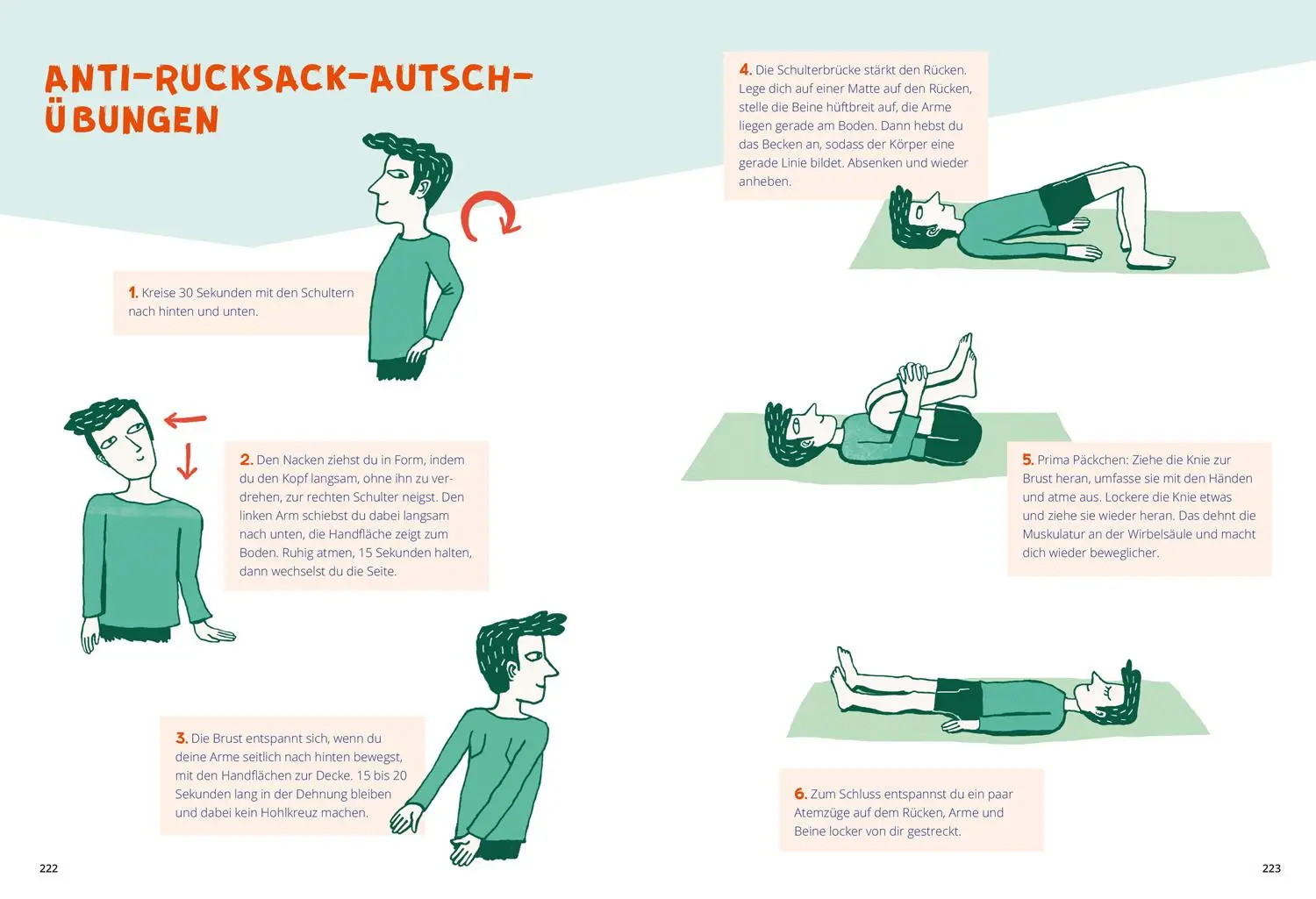 ANTI-RUCKSACK-AUTSCH-ÜBUNGEN

1. Kreise 30 Sekunden mit den Schultern nach hinten und unten.

2. Den Nacken ziehst du in Form, indem du den Kopf langsam, ohne ihn zu verdrehen, zur rechten Schulter neigst. Den linken Arm schiebst du dabei langsam nach unten, die Handfläche zeigt zum Boden. Ruhig atmen, 15 Sekunden halten, dann wechselst du die Seite.

3. Die Brust entspannt sich, wenn du deine Arme seitlich nach hinten bewegst, mit den Handflächen zur Decke. 15 bis 20 Sekunden lang in der Dehnung bleiben und dabei kein Hohlkreuz machen.

222

4. Die Schulterbrücke stärkt den Rücken. Lege dich auf einer Matte auf den Rücken, stelle die Beine hüftbreit auf, die Arme liegen gerade am Boden. Dann hebst du das Becken an, sodass der Körper eine gerade Linie bildet. Absenken und wieder anheben.

5. Prima Päckchen: Ziehe die Knie zur Brust heran, umfasse sie mit den Händen und atme aus. Lockere die Knie etwas und ziehe sie wieder heran. Das dehnt die Muskulatur an der Wirbelsäule und macht dich wieder beweglicher.

6. Zum Schluss entspannst du ein paar Atemzüge auf dem Rücken, Arme und Beine locker von dir gestreckt.

223