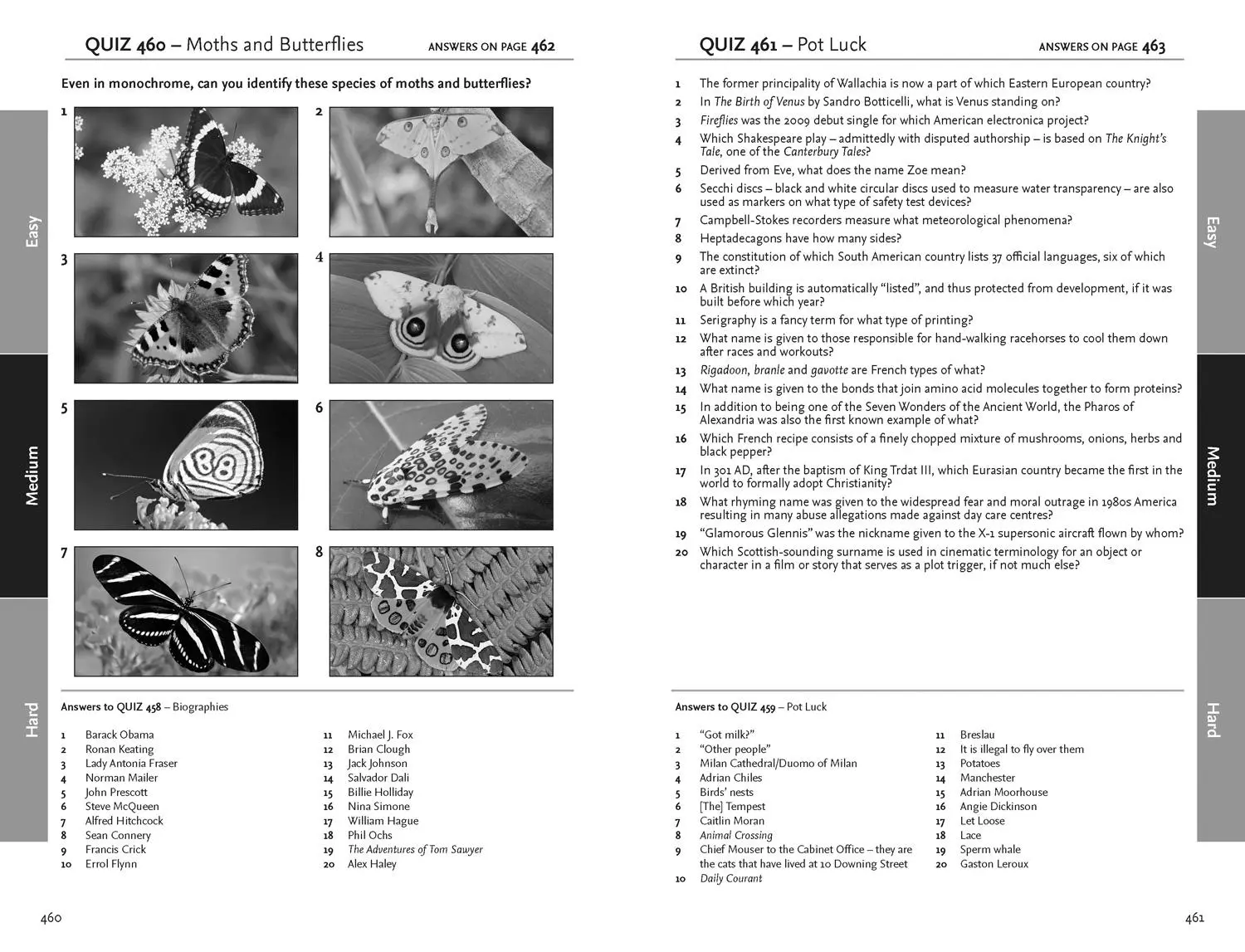 QUIZ 460 – Moths and Butterflies ANSWERS ON PAGE 462

Even in monochrome, can you identify these species of moths and butterflies?

1

2

3

4

5

6

7

8

Easy

Medium

Hard

Answers to QUIZ 458 – Biographies

1 Barack Obama
2 Ronan Keating
3 Lady Antonia Fraser
4 Norman Mailer
5 John Prescott
6 Steve McQueen
7 Alfred Hitchcock
8 Sean Connery
9 Francis Crick
10 Errol Flynn

11 Michael J. Fox
12 Brian Clough
13 Jack Johnson
14 Salvador Dali
15 Billie Holliday
16 Nina Simone
17 William Hague
18 Phil Ochs
19 The Adventures of Tom Sawyer
20 Alex Haley

460

QUIZ 461 – Pot Luck ANSWERS ON PAGE 463

1 The former principality of Wallachia is now a part of which Eastern European country?
2 In The Birth of Venus by Sandro Botticelli, what is Venus standing on?
3 Fireflies was the 2009 debut single for which American electronica project?
4 Which Shakespeare play – admittedly with disputed authorship – is based on The Knight's Tale, one of the Canterbury Tales?
5 Derived from Eve, what does the name Zoe mean?
6 Secchi discs – black and white circular discs used to measure water transparency – are also used as markers on what type of safety test devices?
7 Campbell-Stokes recorders measure what meteorological phenomena?
8 Heptadecagons have how many sides?
9 The constitution of which South American country lists 37 official languages, six of which are extinct?
10 A British building is automatically "listed", and thus protected from development, if it was built before which year?
11 Serigraphy is a fancy term for what type of printing?
12 What name is given to those responsible for hand-walking racehorses to cool them down after races and workouts?
13 Rigadoon, branle and gavotte are French types of what?
14 What name is given to the bonds that join amino acid molecules together to form proteins?
15 In addition to being one of the Seven Wonders of the Ancient World, the Pharos of Alexandria was also the first known example of what?
16 Which French recipe consists of a finely chopped mixture of mushrooms, onions, herbs and black pepper?
17 In 301 AD, after the baptism of King Trdat III, which Eurasian country became the first in the world to formally adopt Christianity?
18 What rhyming name was given to the widespread fear and moral outrage in 1980s America resulting in many abuse allegations made against day care centres?
19 "Glamorous Glennis" was the nickname given to the X-1 supersonic aircraft flown by whom?
20 Which Scottish-sounding surname is used in cinematic terminology for an object or character in a film or story that serves as a plot trigger, if not much else?

Easy

Medium

Hard

Answers to QUIZ 459 – Pot Luck

1 "Got milk?"
2 "Other people"
3 Milan Cathedral/Duomo of Milan
4 Adrian Chiles
5 Birds' nests
6 [The] Tempest
7 Caitlin Moran
8 Animal Crossing
9 Chief Mouser to the Cabinet Office – they are the cats that have lived at 10 Downing Street
10 Daily Courant

11 Breslau
12 It is illegal to fly over them
13 Potatoes
14 Manchester
15 Adrian Moorhouse
16 Angie Dickinson
17 Let Loose
18 Lace
19 Sperm whale
20 Gaston Leroux

461