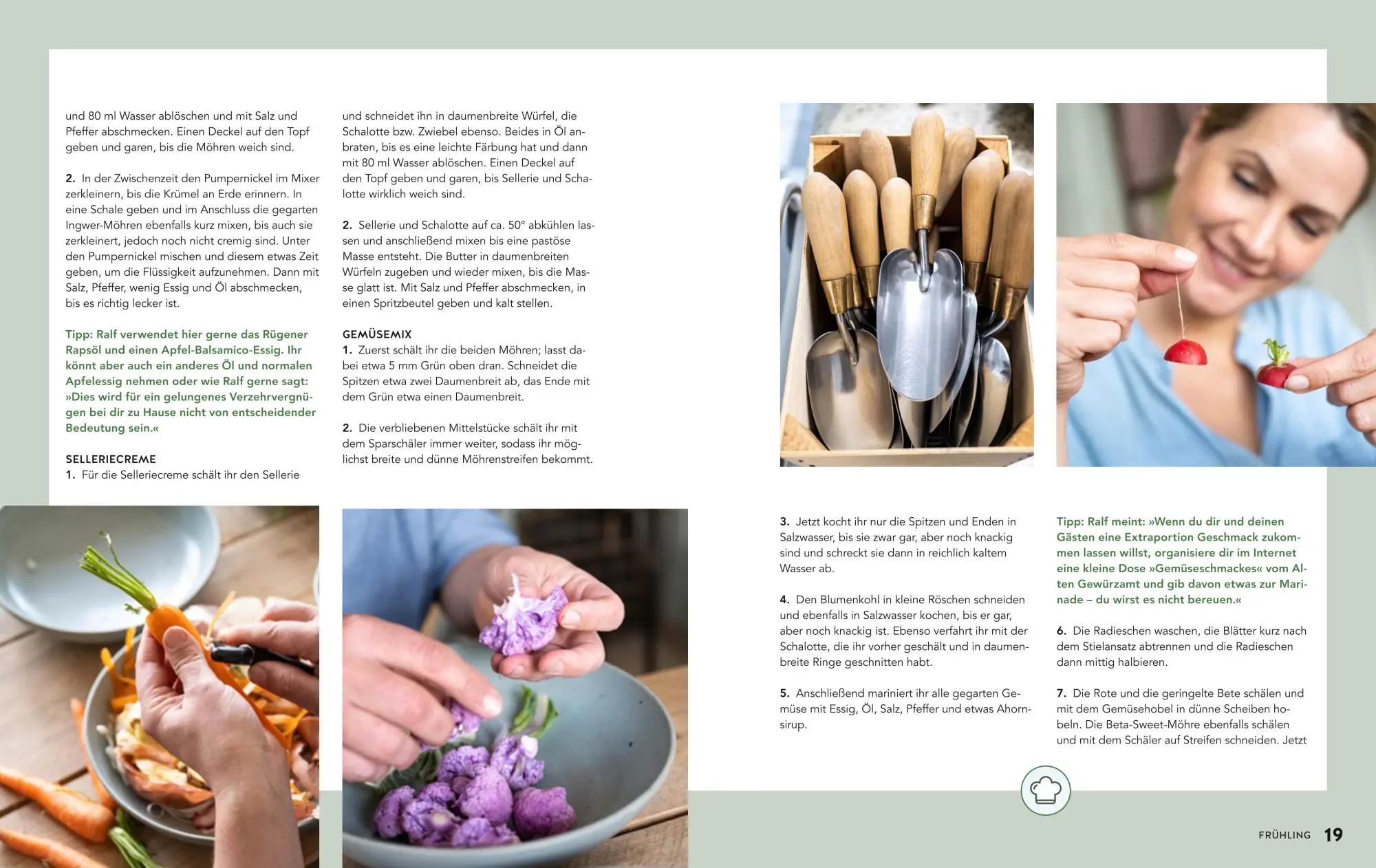 und 80 ml Wasser ablöschen und mit Salz und Pfeffer abschmecken. Einen Deckel auf den Topf geben und garen, bis die Möhren weich sind.

2. In der Zwischenzeit den Pumpernickel im Mixer zerkleinern, bis die Krümel an Erde erinnern. In eine Schale geben und im Anschluss die gegarten Ingwer-Möhren ebenfalls kurz mixen, bis auch sie zerkleinert, jedoch noch nicht cremig sind. Unter den Pumpernickel mischen und diesem etwas Zeit geben, um die Flüssigkeit aufzunehmen. Dann mit Salz, Pfeffer, wenig Essig und Öl abschmecken, bis es richtig lecker ist.

Tipp: Ralf verwendet hier gerne das Rügener Rapsöl und einen Apfel-Balsamico-Essig. Ihr könnt aber auch ein anderes Öl und normalen Apfelessig nehmen oder wie Ralf gerne sagt: »Dies wird für ein gelungenes Verzehrvergnügen bei dir zu Hause nicht von entscheidender Bedeutung sein.«

SELLERIECREME
1. Für die Selleriecreme schält ihr den Sellerie und schneidet ihn in daumenbreite Würfel, die Schalotte bzw. Zwiebel ebenso. Beides in Öl anbraten, bis es eine leichte Färbung hat und dann mit 80 ml Wasser ablöschen. Einen Deckel auf den Topf geben und garen, bis Sellerie und Schalotte wirklich weich sind.

2. Sellerie und Schalotte auf ca. 50° abkühlen lassen und anschließend mixen bis eine pastöse Masse entsteht. Die Butter in daumenbreiten Würfeln zugeben und wieder mixen, bis die Masse glatt ist. Mit Salz und Pfeffer abschmecken, in einen Spritzbeutel geben und kalt stellen.

GEMÜSEMIX
1. Zuerst schält ihr die beiden Möhren; lasst dabei etwa 5 mm Grün oben dran. Schneidet die Spitzen etwa zwei Daumenbreit ab, das Ende mit dem Grün etwa einen Daumenbreit.

2. Die verbliebenen Mittelstücke schält ihr mit dem Sparschäler immer weiter, sodass ihr möglichst breite und dünne Möhrenstreifen bekommt.

3. Jetzt kocht ihr nur die Spitzen und Enden in Salzwasser, bis sie zwar gar, aber noch knackig sind und schreckt sie dann in reichlich kaltem Wasser ab.

4. Den Blumenkohl in kleine Röschen schneiden und ebenfalls in Salzwasser kochen, bis er gar, aber noch knackig ist. Ebenso verfahrt ihr mit der Schalotte, die ihr vorher geschält und in daumenbreite Ringe geschnitten habt.

5. Anschließend mariniert ihr alle gegarten Gemüse mit Essig, Öl, Salz, Pfeffer und etwas Ahornsirup.

Tipp: Ralf meint: »Wenn du dir und deinen Gästen eine Extraportion Geschmack zukommen lassen willst, organisiere dir im Internet eine kleine Dose »Gemüseschmackes« vom Alten Gewürzamt und gib davon etwas zur Marinade – du wirst es nicht bereuen.«

6. Die Radieschen waschen, die Blätter kurz nach dem Stielansatz abtrennen und die Radieschen dann mittig halbieren.

7. Die Rote und die geringelte Bete schälen und mit dem Gemüsehobel in dünne Scheiben hobeln. Die Beta-Sweet-Möhre ebenfalls schälen und mit dem Schäler auf Streifen schneiden. Jetzt

FRÜHLING 19