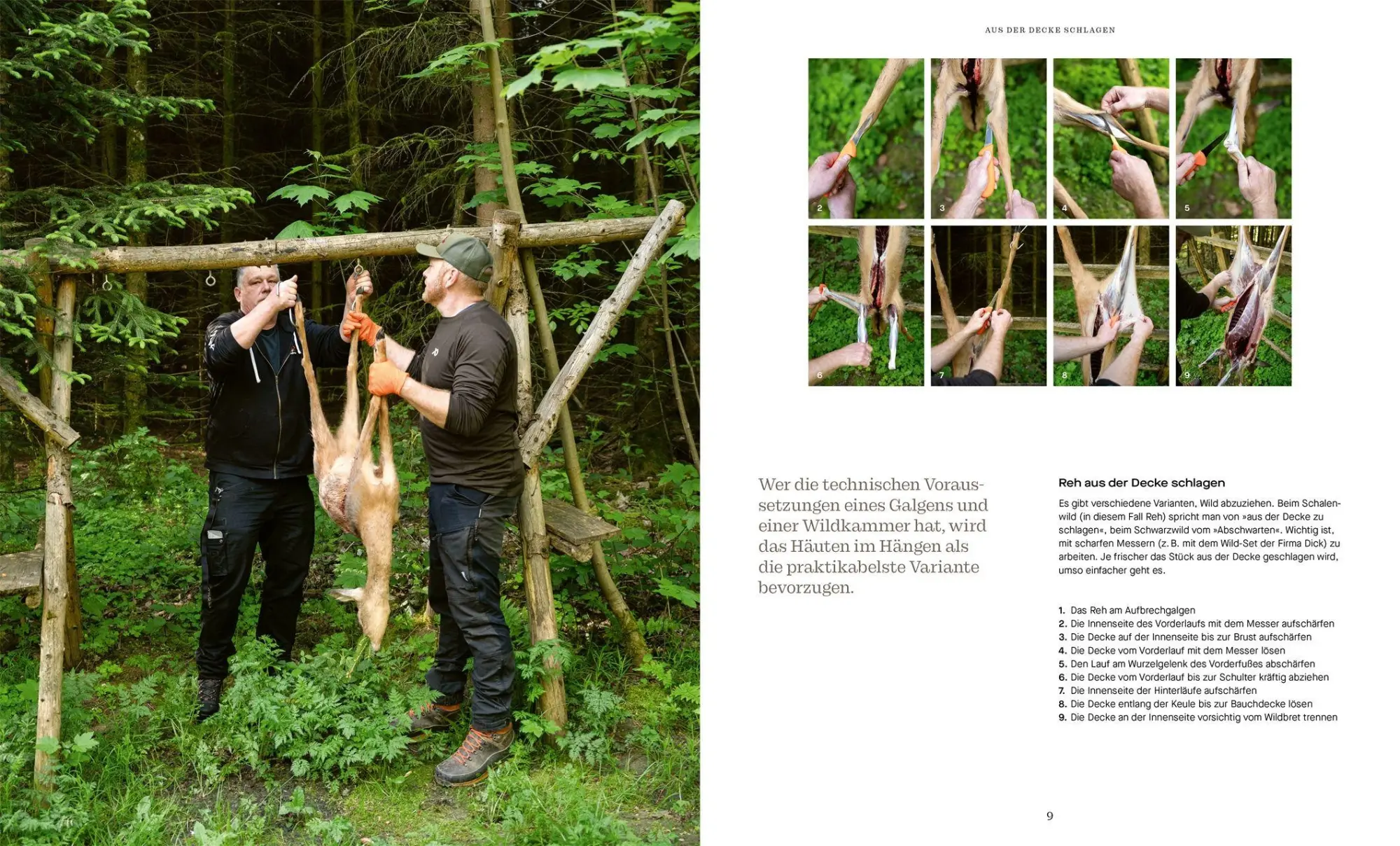 AUS DER DECKE SCHLAGEN

2

3

4

5

6

7

8

9

Wer die technischen Voraussetzungen eines Galgens und einer Wildkammer hat, wird das Häuten im Hängen als die praktikabelste Variante bevorzugen.

Reh aus der Decke schlagen

Es gibt verschiedene Varianten, Wild abzuziehen. Beim Schalenwild (in diesem Fall Reh) spricht man von »aus der Decke zu schlagen«, beim Schwarzwild vom »Abschwarten«. Wichtig ist, mit scharfen Messern (z. B. mit dem Wild-Set der Firma Dick) zu arbeiten. Je frischer das Stück aus der Decke geschlagen wird, umso einfacher geht es.

1. Das Reh am Aufbrechgalgen
2. Die Innenseite des Vorderlaufs mit dem Messer aufschärfen
3. Die Decke auf der Innenseite bis zur Brust aufschärfen
4. Die Decke vom Vorderlauf mit dem Messer lösen
5. Den Lauf am Wurzelgelenk des Vorderfußes abschärfen
6. Die Decke vom Vorderlauf bis zur Schulter kräftig abziehen
7. Die Innenseite der Hinterläufe aufschärfen
8. Die Decke entlang der Keule bis zur Bauchdecke lösen
9. Die Decke an der Innenseite vorsichtig vom Wildbret trennen

9