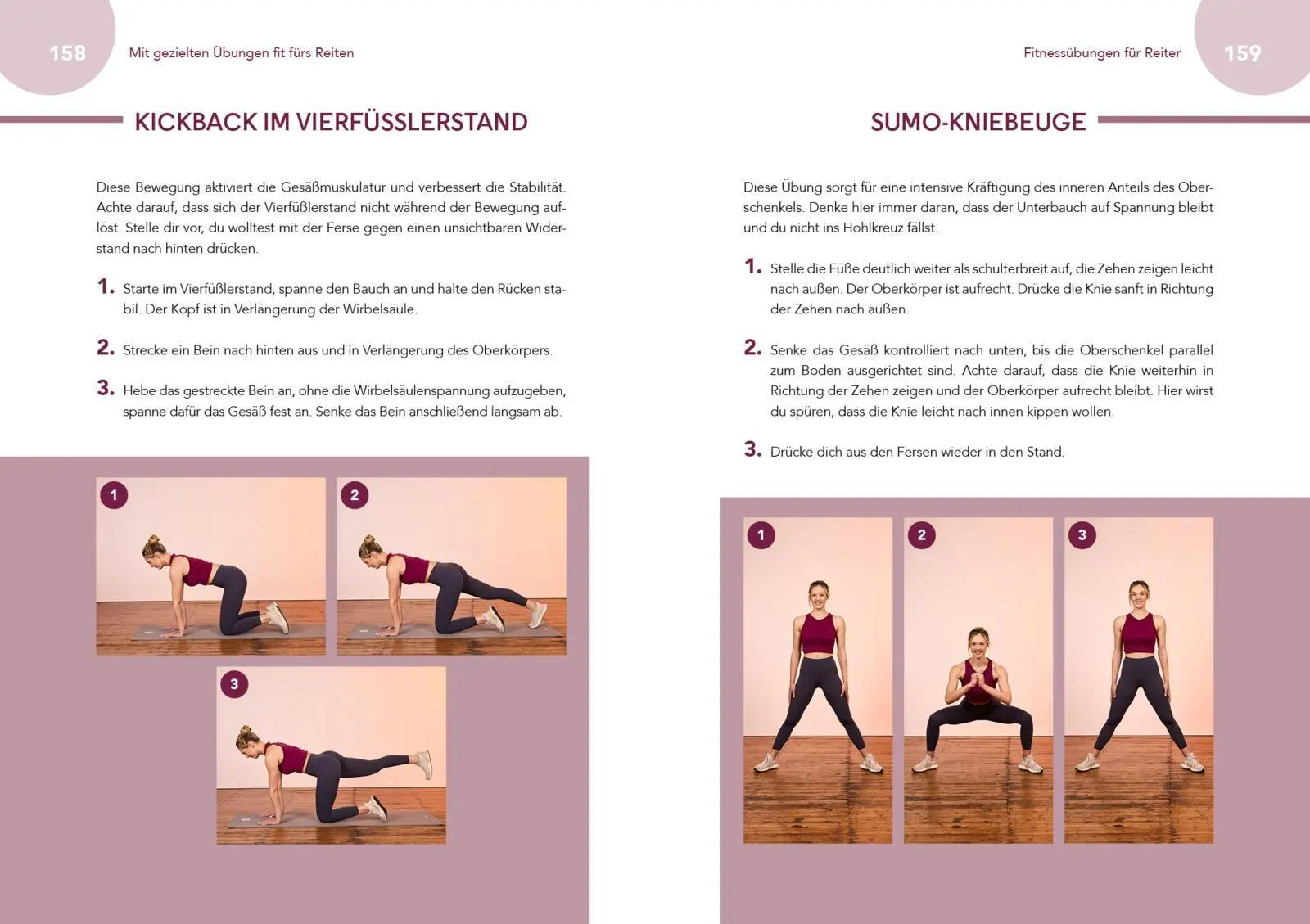 158 Mit gezielten Übungen fit fürs Reiten

KICKBACK IM VIERFÜSSLERSTAND

Diese Bewegung aktiviert die Gesäßmuskulatur und verbessert die Stabilität. Achte darauf, dass sich der Vierfüßlerstand nicht während der Bewegung auflöst. Stelle dir vor, du wolltest mit der Ferse gegen einen unsichtbaren Widerstand nach hinten drücken.

1. Starte im Vierfüßlerstand, spanne den Bauch an und halte den Rücken stabil. Der Kopf ist in Verlängerung der Wirbelsäule.

2. Strecke ein Bein nach hinten aus und in Verlängerung des Oberkörpers.

3. Hebe das gestreckte Bein an, ohne die Wirbelsäulenspannung aufzugeben, spanne dafür das Gesäß fest an. Senke das Bein anschließend langsam ab.

1

2

3

Fitnessübungen für Reiter 159

SUMO-KNIEBEUGE

Diese Übung sorgt für eine intensive Kräftigung des inneren Anteils des Oberschenkels. Denke hier immer daran, dass der Unterbauch auf Spannung bleibt und du nicht ins Hohlkreuz fällst.

1. Stelle die Füße deutlich weiter als schulterbreit auf, die Zehen zeigen leicht nach außen. Der Oberkörper ist aufrecht. Drücke die Knie sanft in Richtung der Zehen nach außen.

2. Senke das Gesäß kontrolliert nach unten, bis die Oberschenkel parallel zum Boden ausgerichtet sind. Achte darauf, dass die Knie weiterhin in Richtung der Zehen zeigen und der Oberkörper aufrecht bleibt. Hier wirst du spüren, dass die Knie leicht nach innen kippen wollen.

3. Drücke dich aus den Fersen wieder in den Stand.

1

2

3