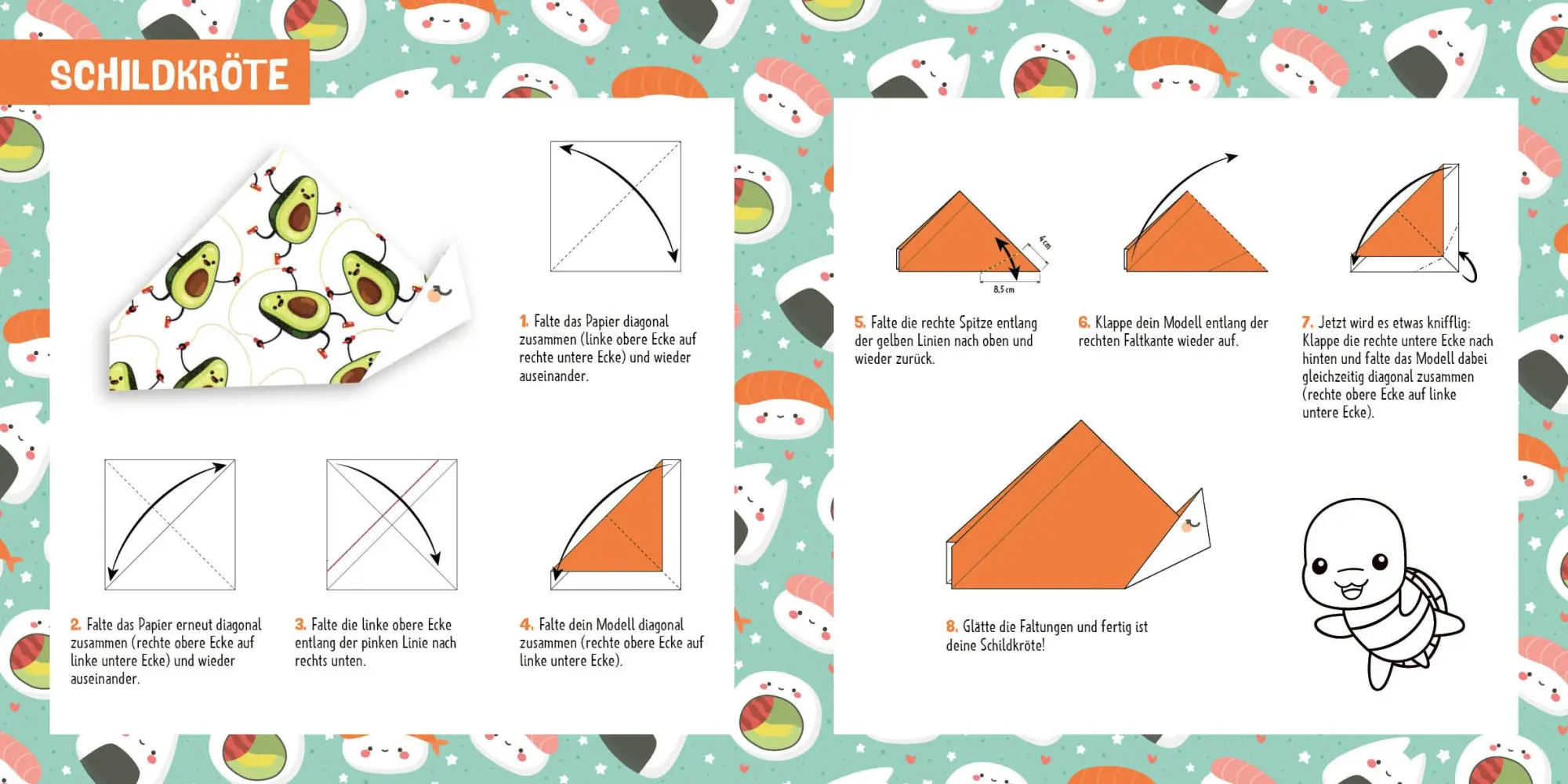 SCHILDKRÖTE

1. Falte das Papier diagonal zusammen (linke obere Ecke auf rechte untere Ecke) und wieder auseinander.

2. Falte das Papier erneut diagonal zusammen (rechte obere Ecke auf linke untere Ecke) und wieder auseinander.

3. Falte die linke obere Ecke entlang der pinken Linie nach rechts unten.

4. Falte dein Modell diagonal zusammen (rechte obere Ecke auf linke untere Ecke).

4 cm

8,5 cm

5. Falte die rechte Spitze entlang der gelben Linien nach oben und wieder zurück.

6. Klappe dein Modell entlang der rechten Faltkante wieder auf.

7. Jetzt wird es etwas knifflig: Klappe die rechte untere Ecke nach hinten und falte das Modell dabei gleichzeitig diagonal zusammen (rechte obere Ecke auf linke untere Ecke).

8. Glätte die Faltungen und fertig ist deine Schildkröte!