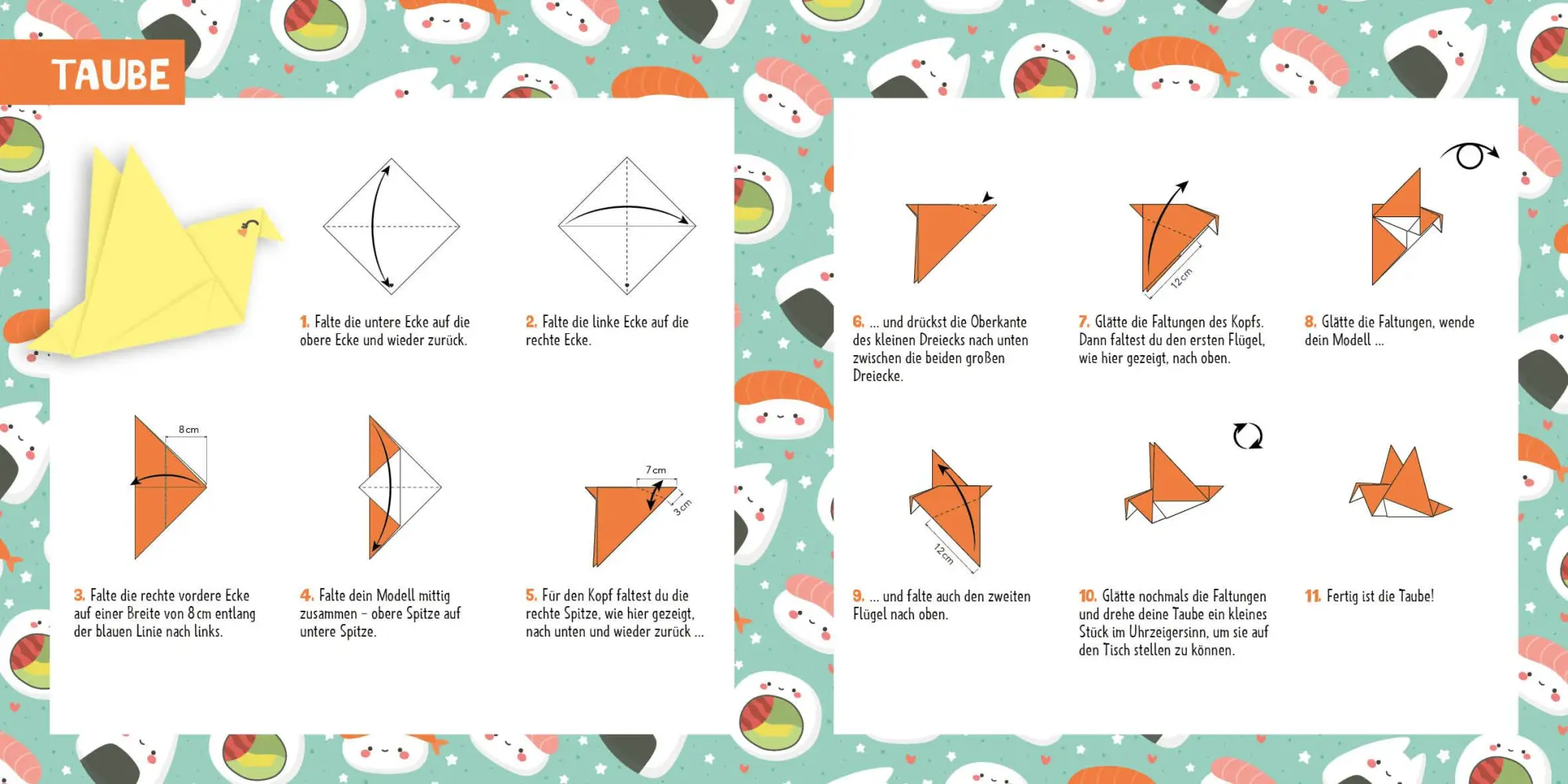 TAUBE

1. Falte die untere Ecke auf die obere Ecke und wieder zurück.

2. Falte die linke Ecke auf die rechte Ecke.

8 cm

3. Falte die rechte vordere Ecke auf einer Breite von 8 cm entlang der blauen Linie nach links.

4. Falte dein Modell mittig zusammen – obere Spitze auf untere Spitze.

7 cm

3 cm

5. Für den Kopf faltest du die rechte Spitze, wie hier gezeigt, nach unten und wieder zurück ...

6. ... und drückst die Oberkante des kleinen Dreiecks nach unten zwischen die beiden großen Dreiecke.

12 cm

7. Glätte die Faltungen des Kopfs. Dann faltest du den ersten Flügel, wie hier gezeigt, nach oben.

8. Glätte die Faltungen, wende dein Modell ...

12 cm

9. ... und falte auch den zweiten Flügel nach oben.

10. Glätte nochmals die Faltungen und drehe deine Taube ein kleines Stück im Uhrzeigersinn, um sie auf den Tisch stellen zu können.

11. Fertig ist die Taube!