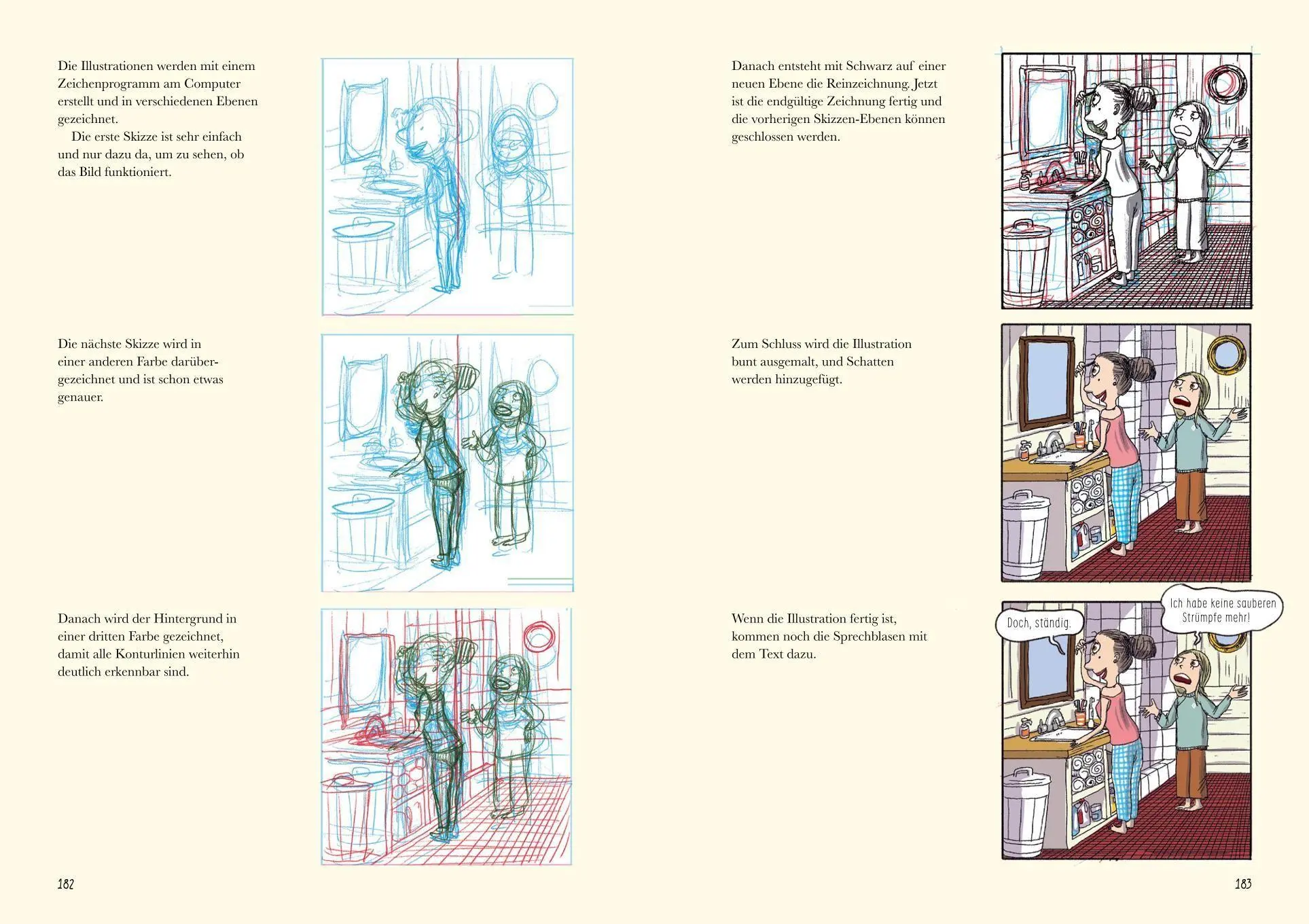 Die Illustrationen werden mit einem Zeichenprogramm am Computer erstellt und in verschiedenen Ebenen gezeichnet.

Die erste Skizze ist sehr einfach und nur dazu da, um zu sehen, ob das Bild funktioniert.

Die nächste Skizze wird in einer anderen Farbe darübergezeichnet und ist schon etwas genauer.

Danach wird der Hintergrund in einer dritten Farbe gezeichnet, damit alle Konturlinien weiterhin deutlich erkennbar sind.

182

Danach entsteht mit Schwarz auf einer neuen Ebene die Reinzeichnung. Jetzt ist die endgültige Zeichnung fertig und die vorherigen Skizzen-Ebenen können geschlossen werden.

Zum Schluss wird die Illustration bunt ausgemalt, und Schatten werden hinzugefügt.

Wenn die Illustration fertig ist, kommen noch die Sprechblasen mit dem Text dazu.

Doch, ständig.

Ich habe keine sauberen Strümpfe mehr!

183