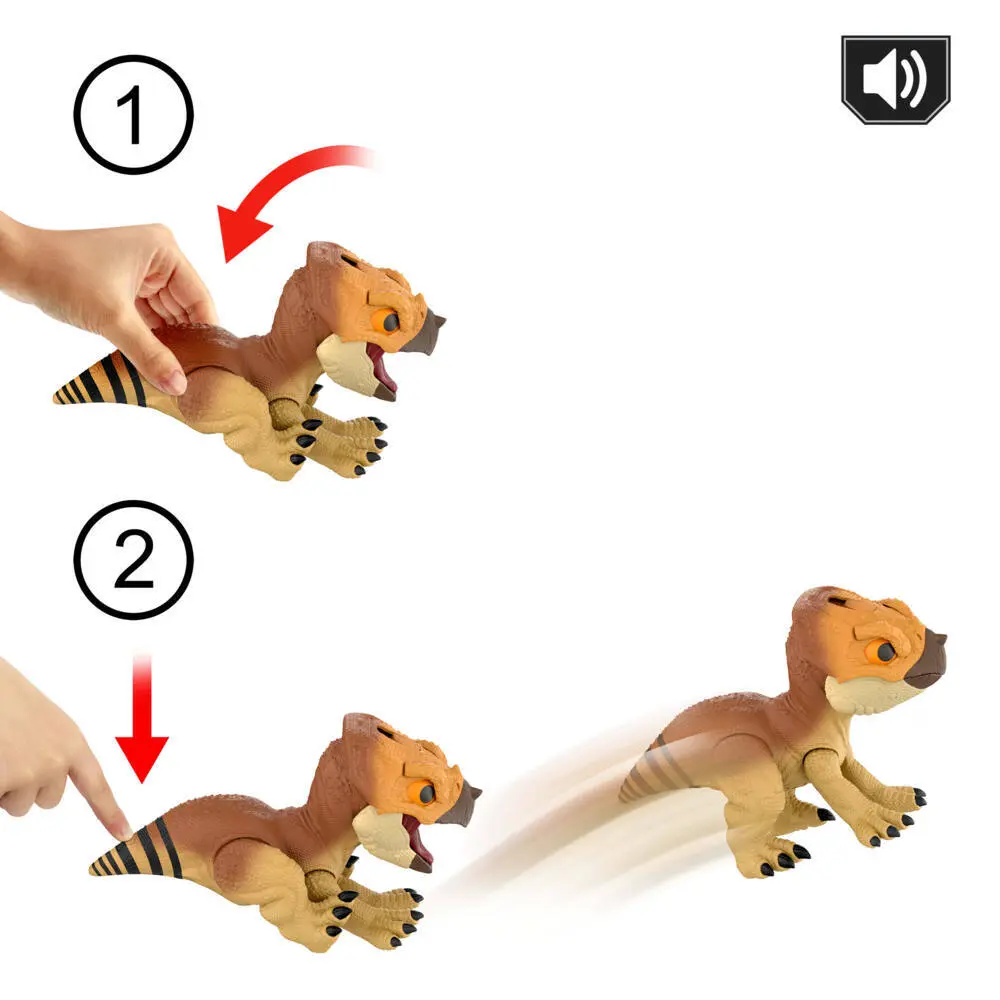 1

2